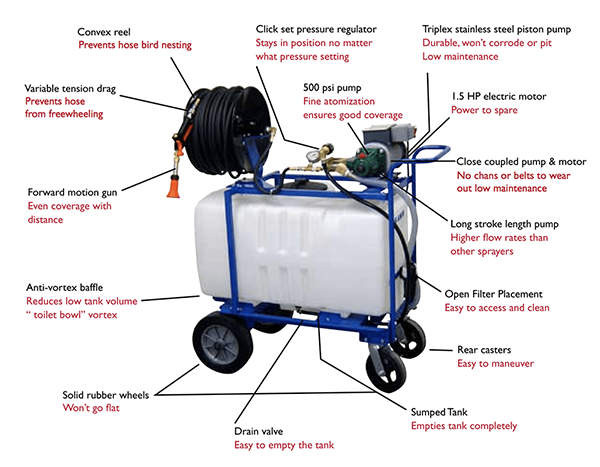 Convex reel
Prevents hose bird nesting

Click set pressure regulator
Stays in position no matter what pressure setting

Triplex stainless steel piston pump
Durable, won't corrode or pit
Low maintenance

Variable tension drag
Prevents hose from freewheeling

500 psi pump
Fine atomization ensures good coverage

1.5 HP electric motor
Power to spare

Close coupled pump & motor
No chans or belts to wear out low maintenance

Forward motion gun
Even coverage with distance

Long stroke length pump
Higher flow rates than other sprayers

Anti-vortex baffle
Reduces low tank volume " toilet bowl" vortex

Open Filter Placement
Easy to access and clean

Rear casters
Easy to maneuver

Solid rubber wheels
Won't go flat

Sumped Tank
Empties tank completely

Drain valve
Easy to empty the tank